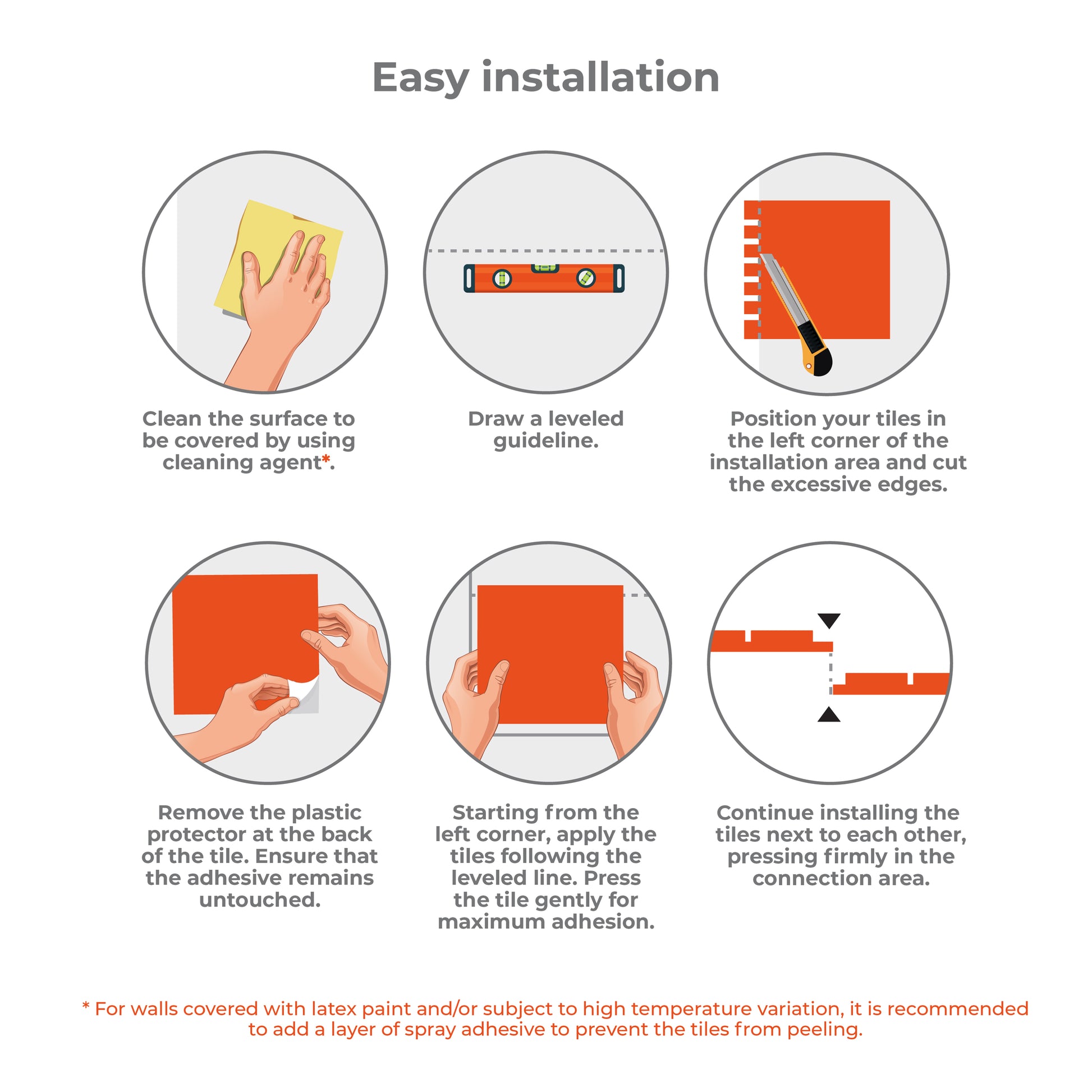 Easy installation

Clean the surface to be covered by using cleaning agent*.

Draw a leveled guideline.

Position your tiles in the left corner of the installation area and cut the excessive edges.

Remove the plastic protector at the back of the tile. Ensure that the adhesive remains untouched.

Starting from the left corner, apply the tiles following the leveled line. Press the tile gently for maximum adhesion.

Continue installing the tiles next to each other, pressing firmly in the connection area.

* For walls covered with latex paint and/or subject to high temperature variation, it is recommended to add a layer of spray adhesive to prevent the tiles from peeling.