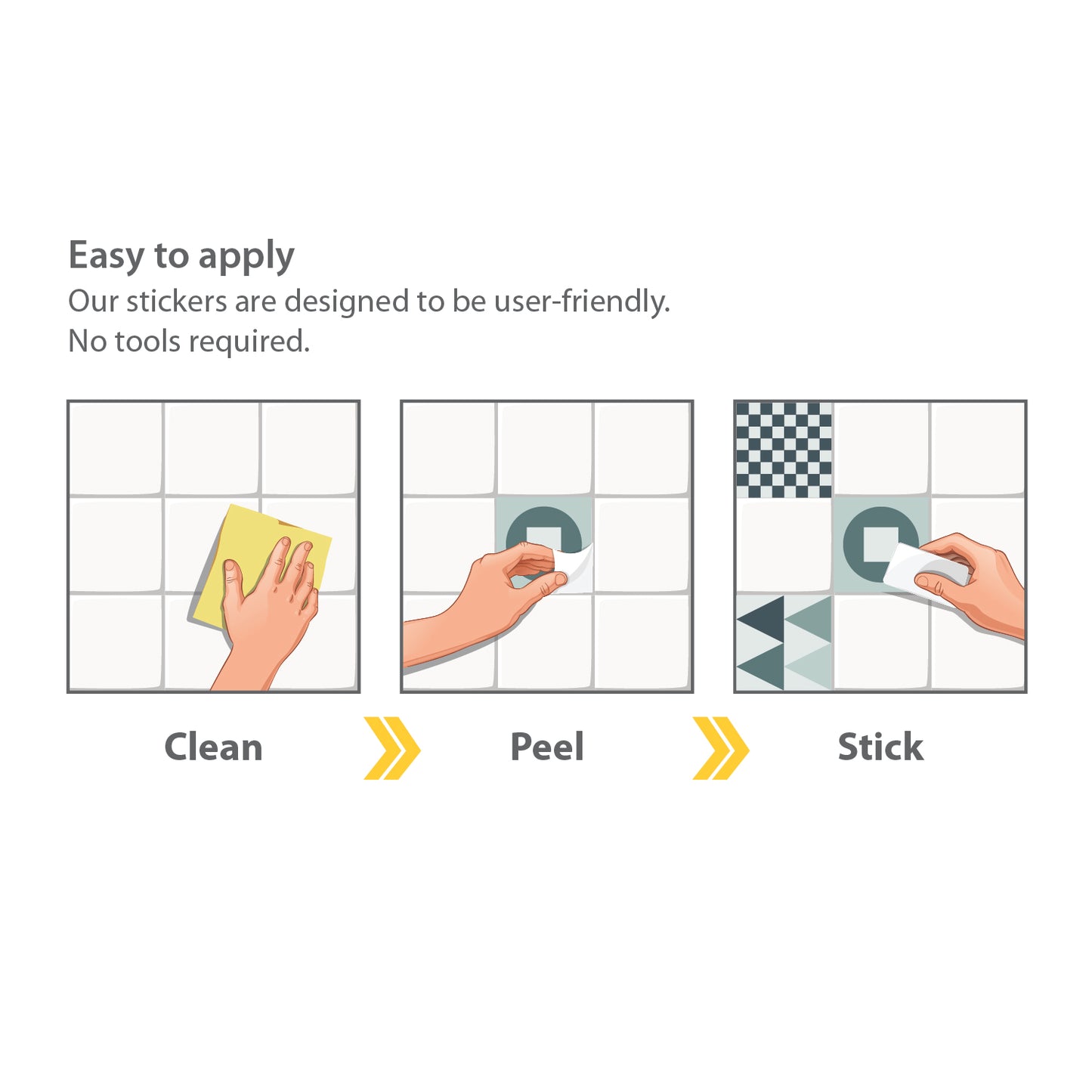 Easy to apply

Our stickers are designed to be user-friendly.
No tools required.

Clean

Peel

Stick