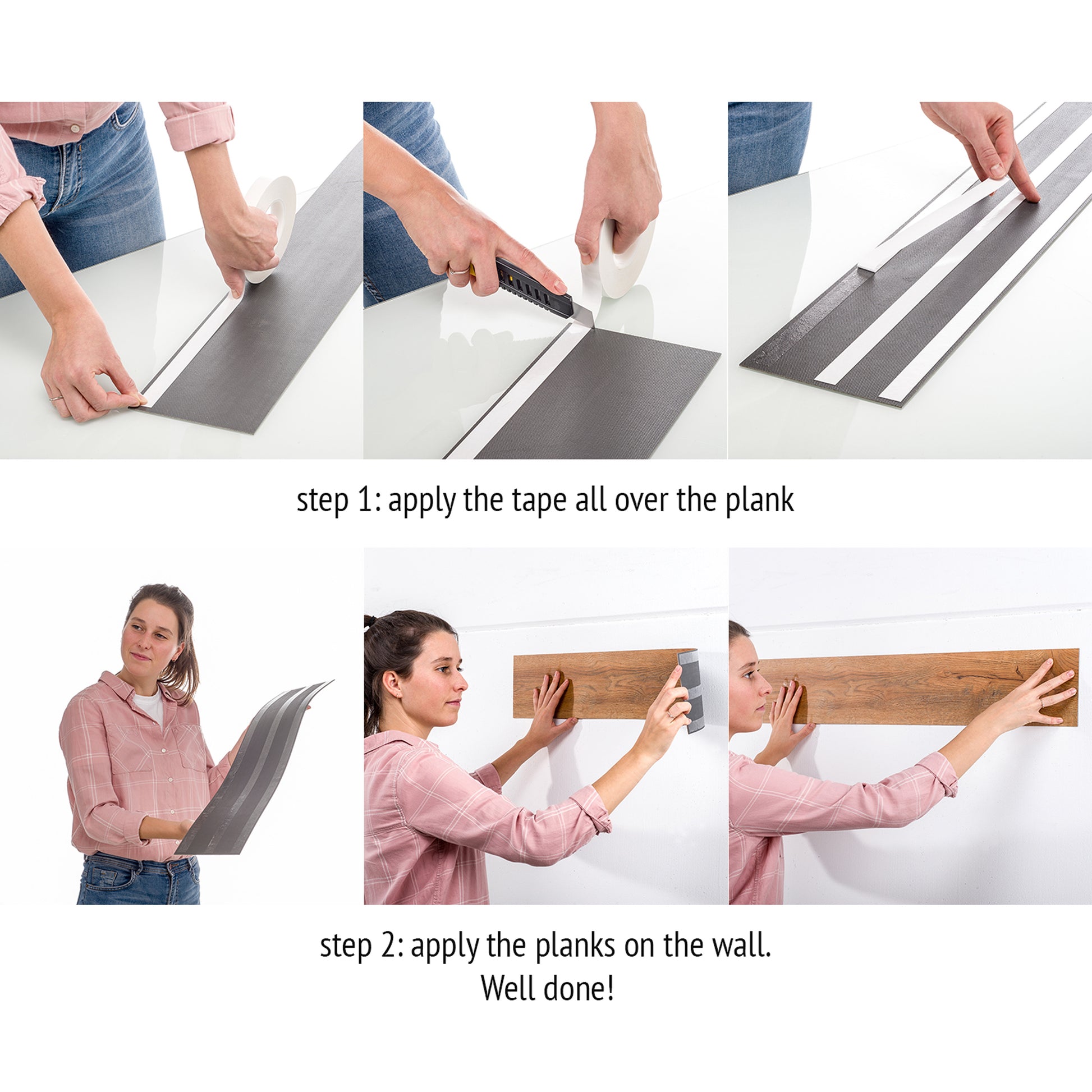 step 1: apply the tape all over the plank

step 2: apply the planks on the wall.
Well done!