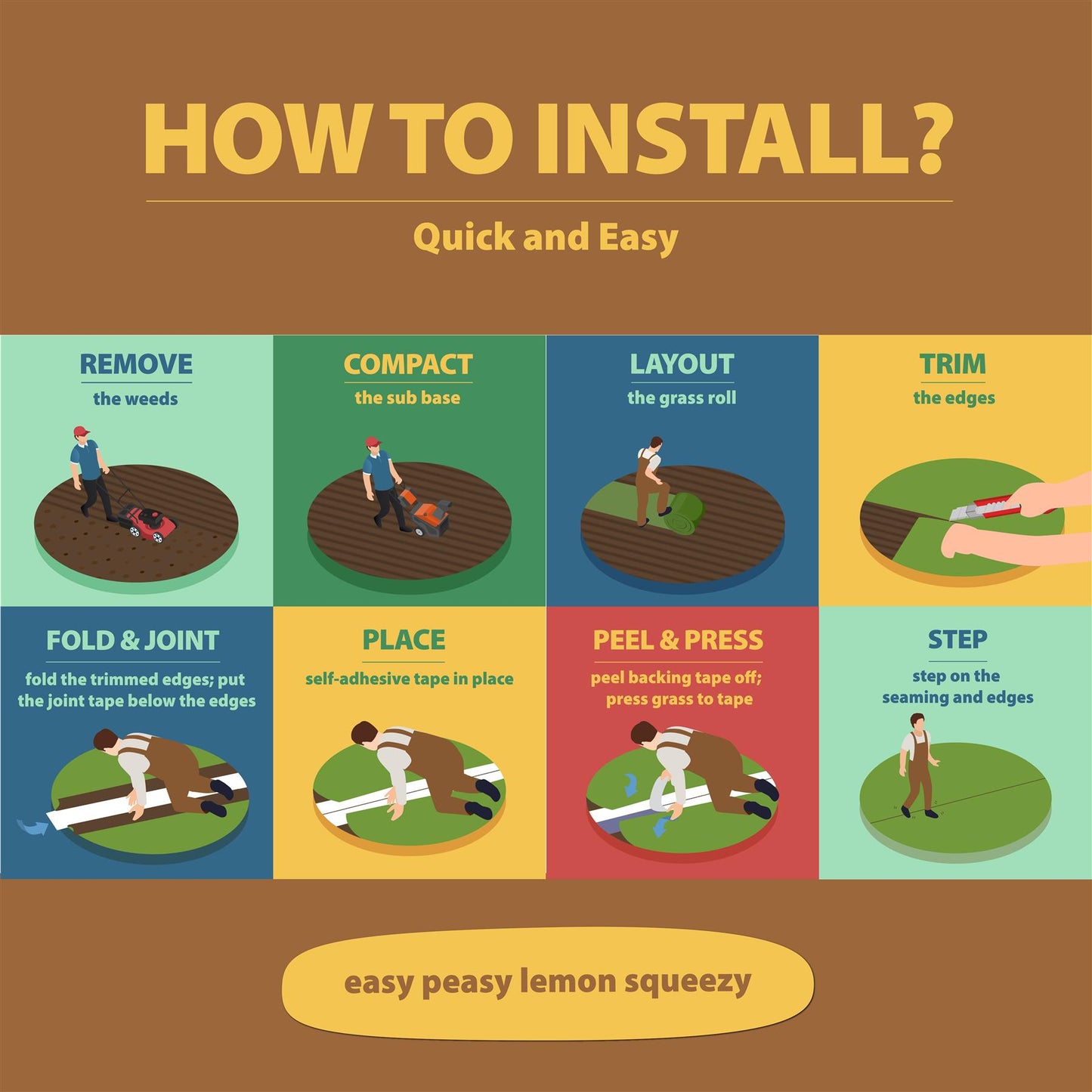 HOW TO INSTALL?

Quick and Easy

REMOVE
the weeds

COMPACT
the sub base

LAYOUT
the grass roll

TRIM
the edges

FOLD & JOINT
fold the trimmed edges; put the joint tape below the edges

PLACE
self-adhesive tape in place

PEEL & PRESS
peel backing tape off; press grass to tape

STEP
step on the seaming and edges

easy peasy lemon squeezy