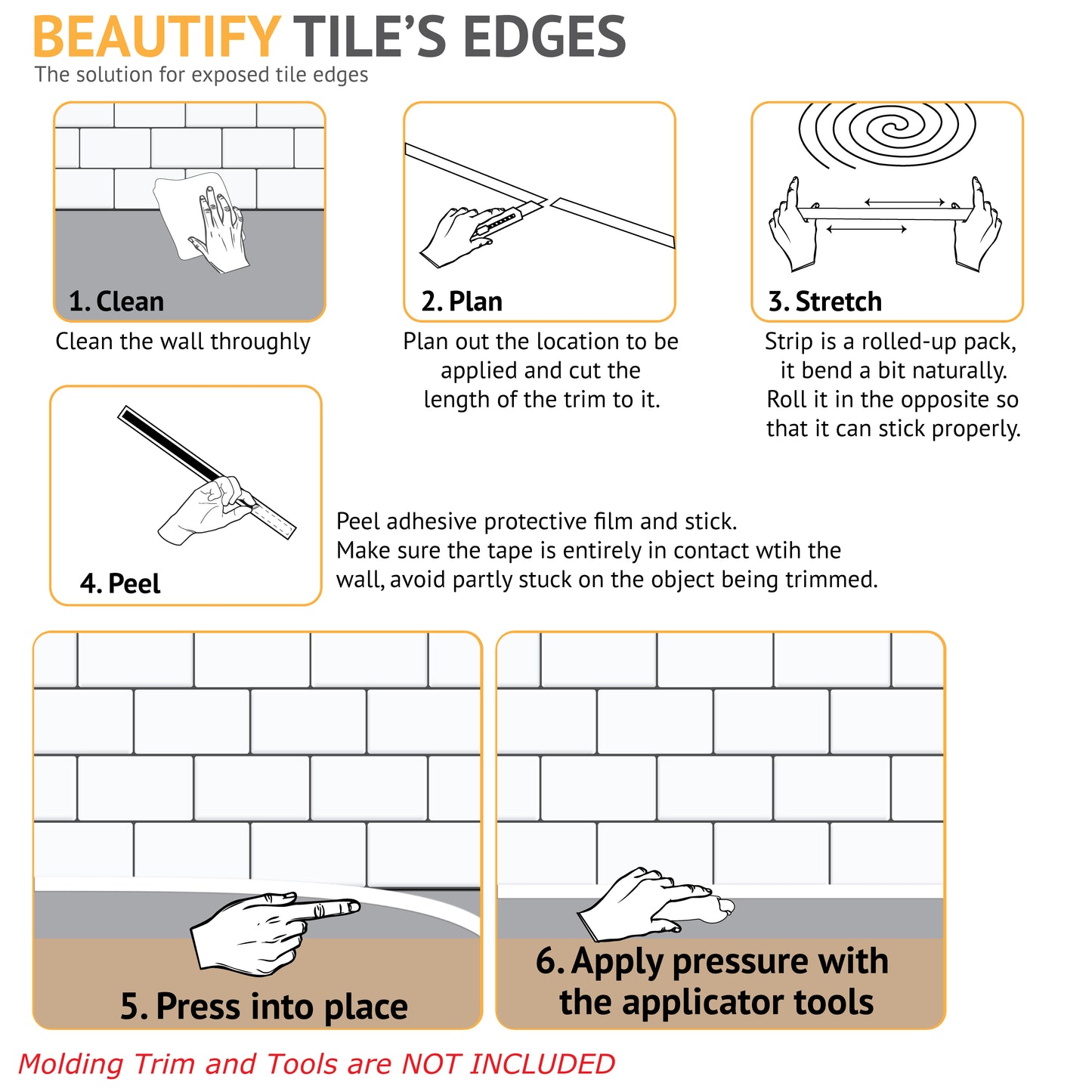 BEAUTIFY TILE'S EDGES
The solution for exposed tile edges

1. Clean
Clean the wall throughly

2. Plan
Plan out the location to be applied and cut the length of the trim to it.

3. Stretch
Strip is a rolled-up pack, it bend a bit naturally. Roll it in the opposite so that it can stick properly.

4. Peel

Peel adhesive protective film and stick.
Make sure the tape is entirely in contact wtih the wall, avoid partly stuck on the object being trimmed.

5. Press into place

6. Apply pressure with the applicator tools

Molding Trim and Tools are NOT INCLUDED