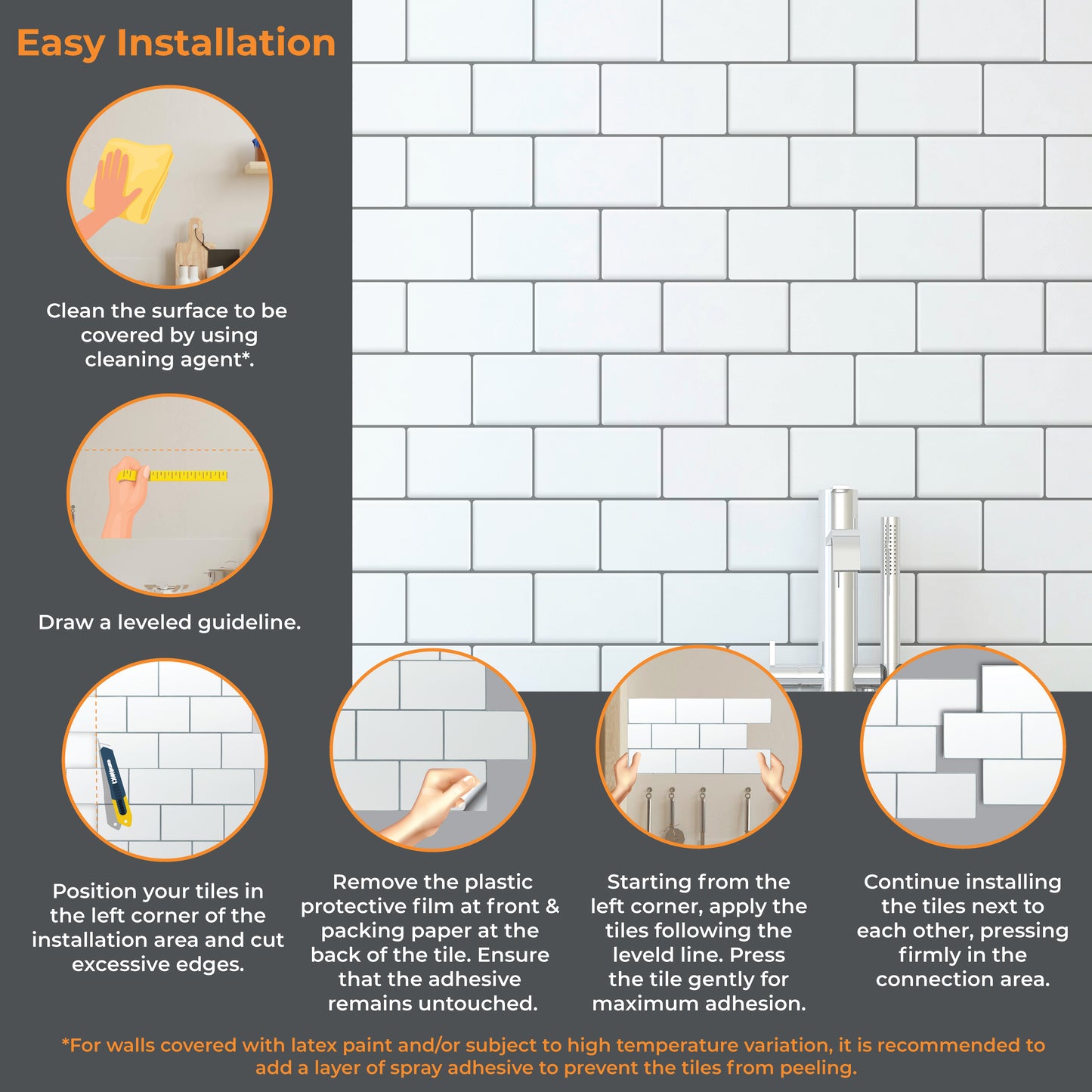 Easy Installation

Clean the surface to be covered by using cleaning agent*.

Draw a leveled guideline.

Position your tiles in the left corner of the installation area and cut excessive edges.

Remove the plastic protective film at front & packing paper at the back of the tile. Ensure that the adhesive remains untouched.

Starting from the left corner, apply the tiles following the leveld line. Press the tile gently for maximum adhesion.

Continue installing the tiles next to each other, pressing firmly in the connection area.

*For walls covered with latex paint and/or subject to high temperature variation, it is recommended to add a layer of spray adhesive to prevent the tiles from peeling.